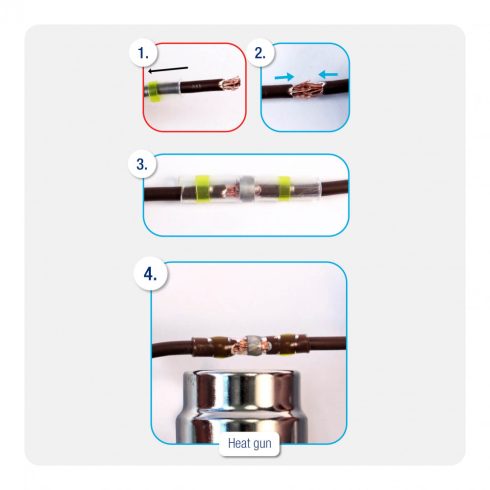 1.

2.

3.

4.

Heat gun